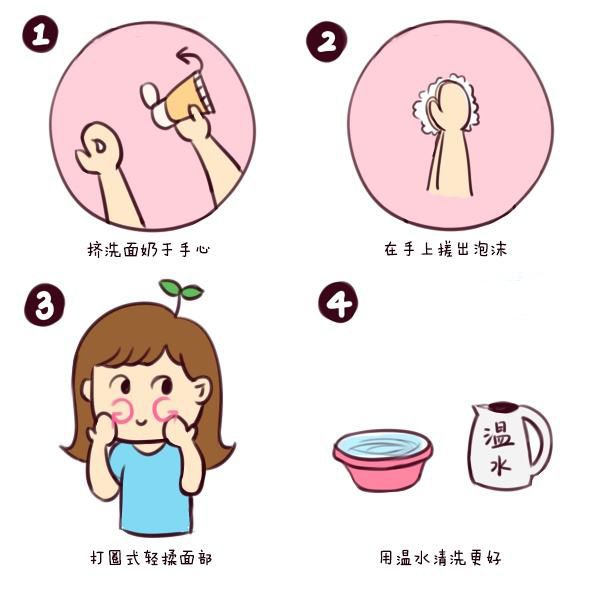 1

挤洗面奶于手心

2

在手上搓出泡沫

3

打圈式轻揉面部

4

温水

用温水清洗更好